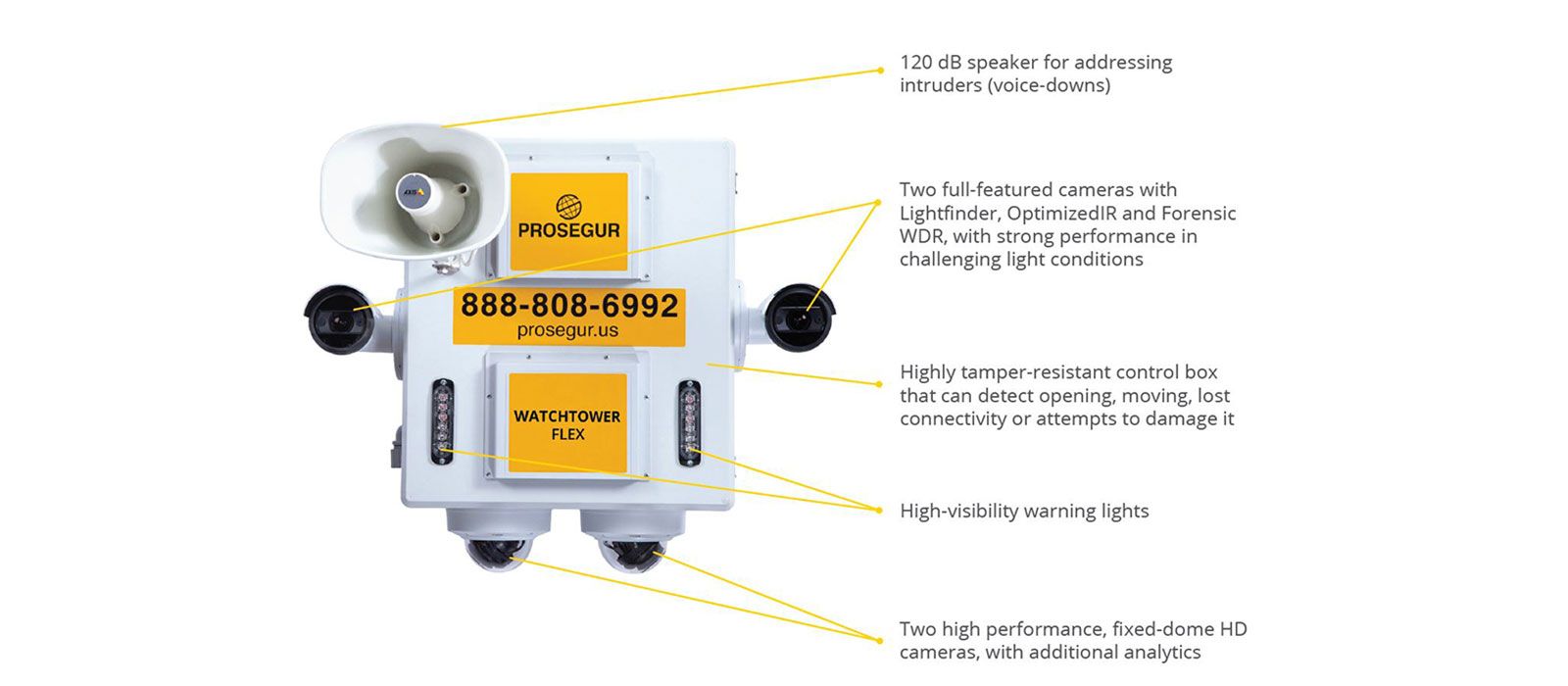 PROSEGUR

888-808-6992
prosegur.us

WATCHTOWER FLEX

120 dB speaker for addressing intruders (voice-downs)

Two full-featured cameras with Lightfinder, OptimizedIR and Forensic WDR, with strong performance in challenging light conditions

Highly tamper-resistant control box that can detect opening, moving, lost connectivity or attempts to damage it

High-visibility warning lights

Two high performance, fixed-dome HD cameras, with additional analytics